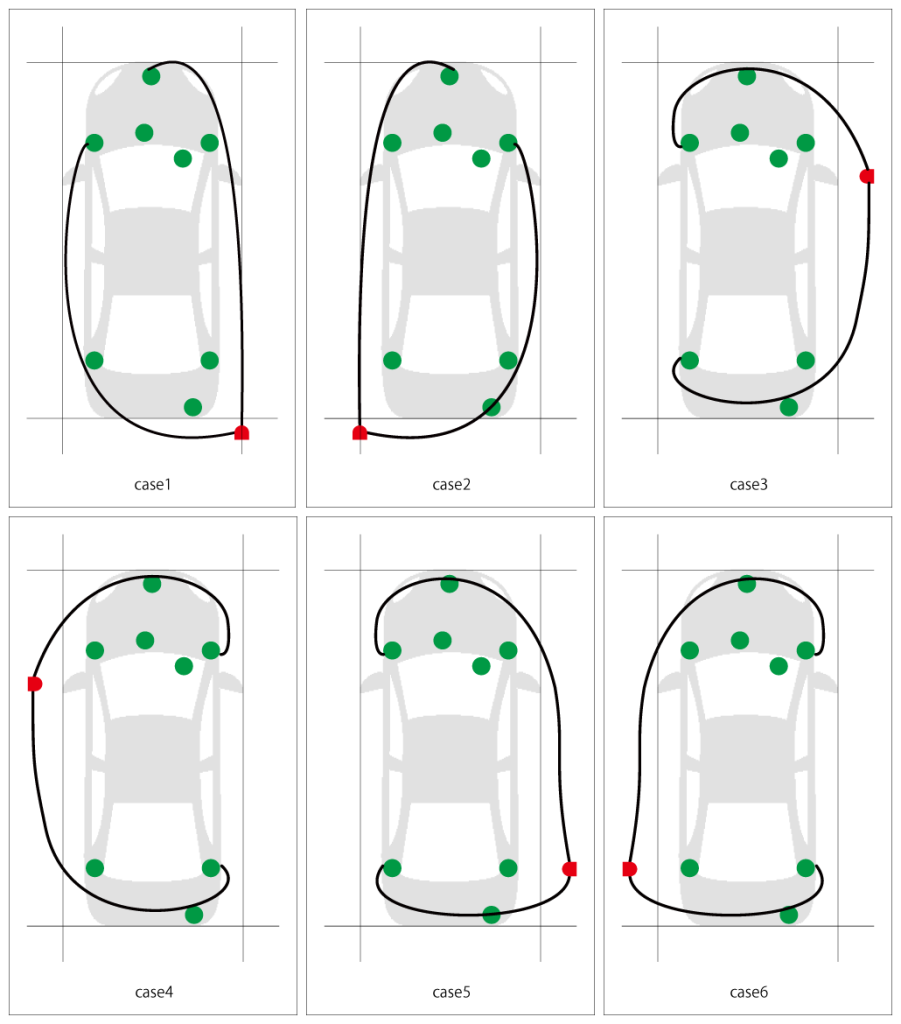 case1

case2

case3

case4

case5

case6